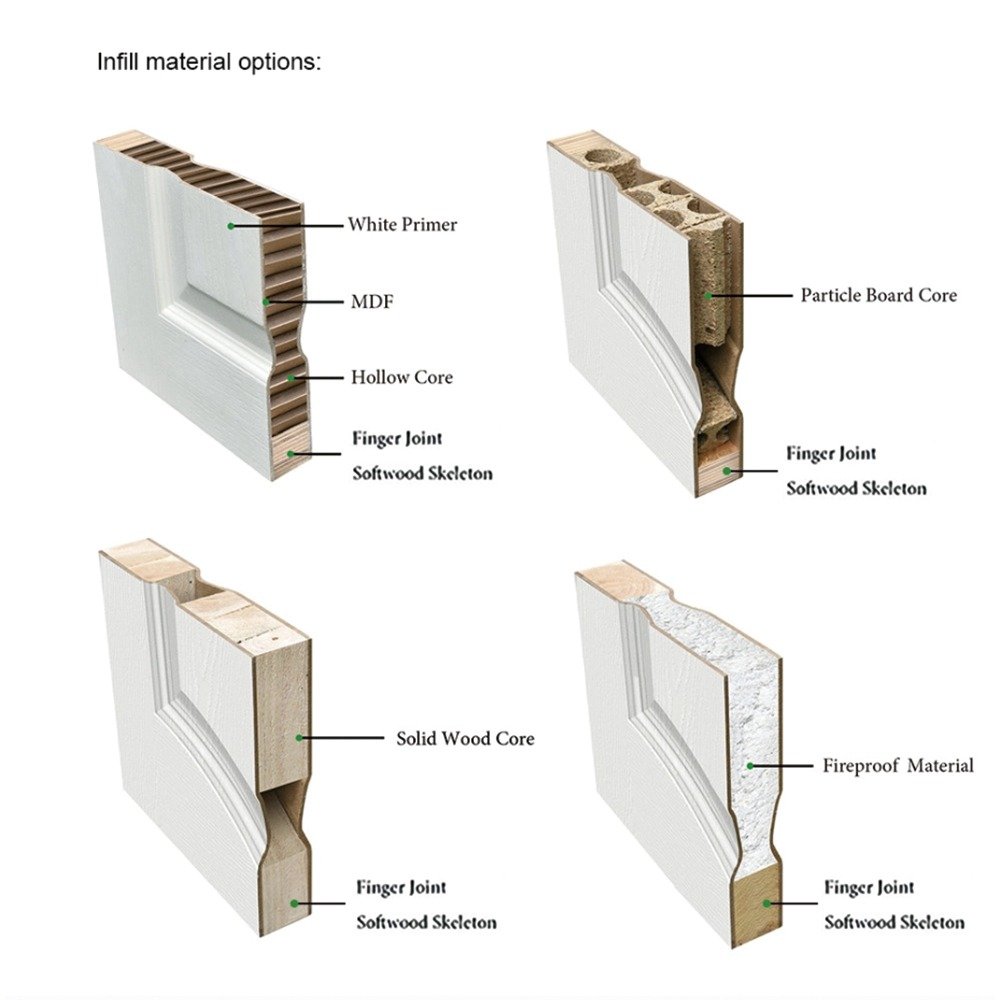 Infill material options:

White Primer

MDF

Hollow Core

Finger Joint
Softwood Skeleton

Particle Board Core

Finger Joint
Softwood Skeleton

Solid Wood Core

Finger Joint
Softwood Skeleton

Fireproof Material

Finger Joint
Softwood Skeleton