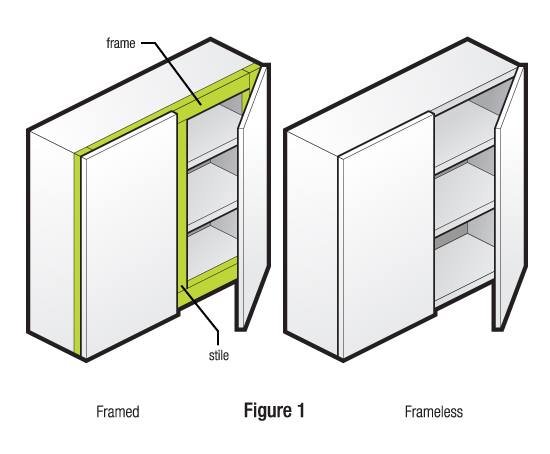 frame

stile

Framed

Figure 1

Frameless