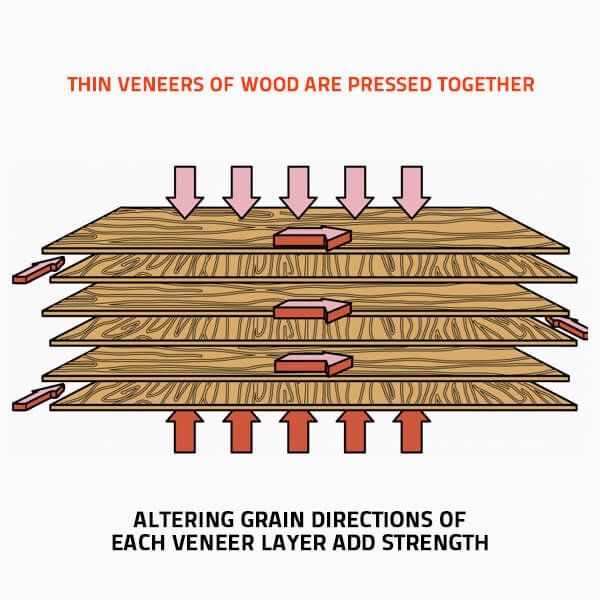 THIN VENEERS OF WOOD ARE PRESSED TOGETHER

ALTERING GRAIN DIRECTIONS OF EACH VENEER LAYER ADD STRENGTH