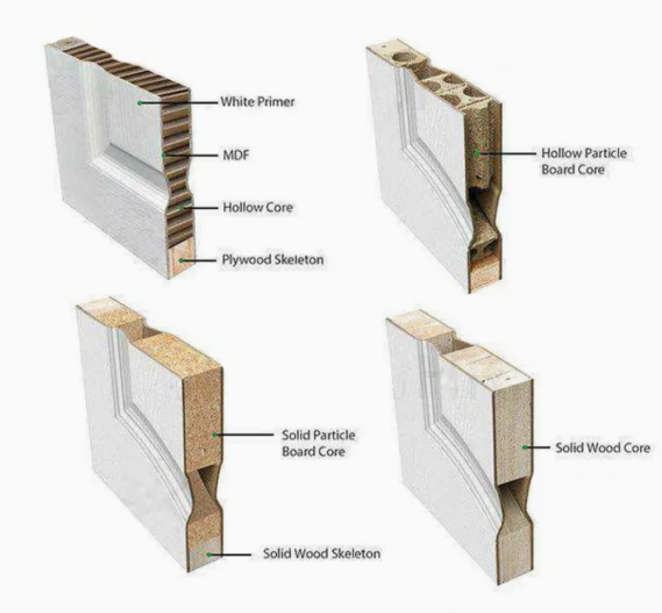 White Primer

MDF

Hollow Core

Plywood Skeleton

Hollow Particle Board Core

Solid Particle Board Core

Solid Wood Skeleton

Solid Wood Core