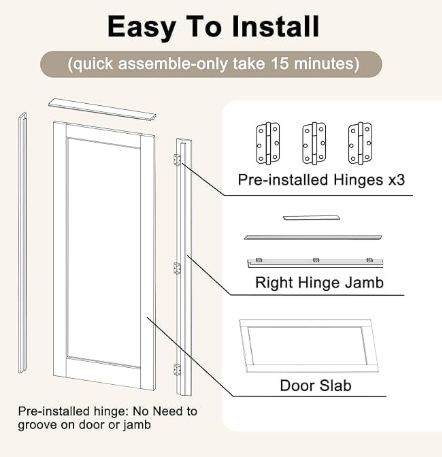 Easy To Install

(quick assemble-only take 15 minutes)

Pre-installed Hinges x3

Right Hinge Jamb

Door Slab

Pre-installed hinge: No Need to groove on door or jamb