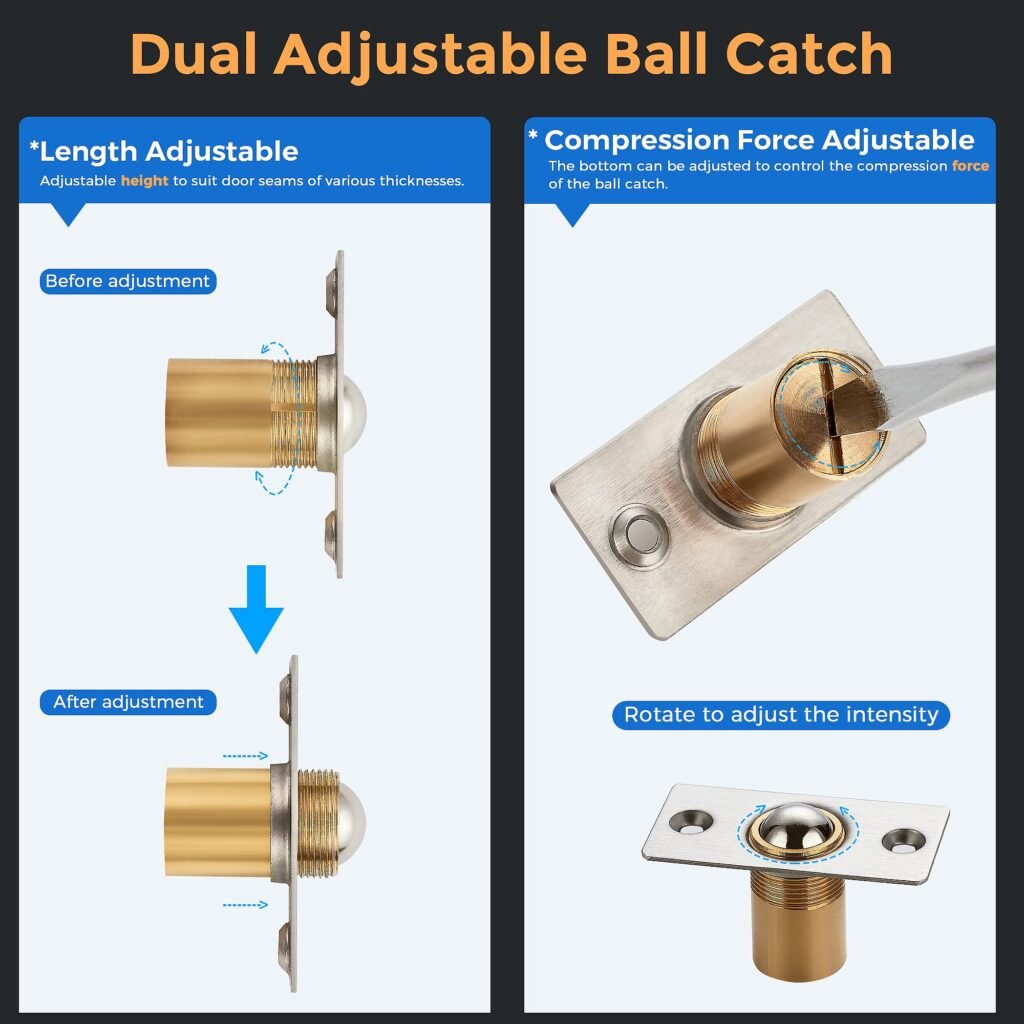 Dual Adjustable Ball Catch

*Length Adjustable
Adjustable height to suit door seams of various thicknesses.

Before adjustment

After adjustment

* Compression Force Adjustable
The bottom can be adjusted to control the compression force of the ball catch.

Rotate to adjust the intensity