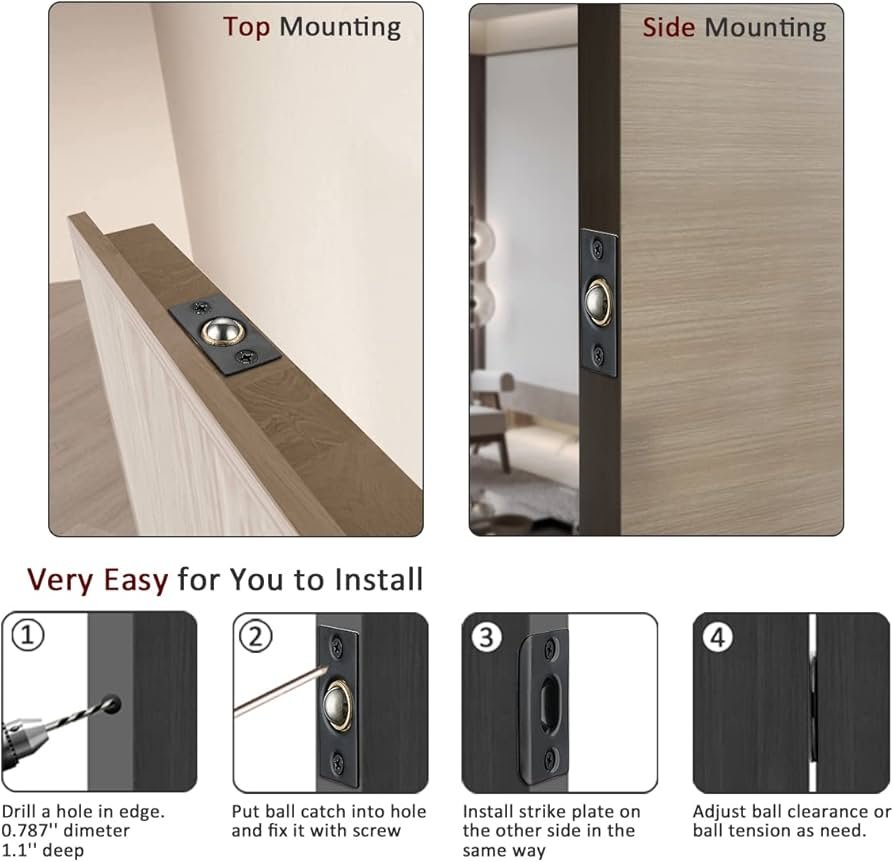 Top Mounting

Side Mounting

Very Easy for You to Install

①

Drill a hole in edge. 0.787'' dimeter 1.1'' deep

②

Put ball catch into hole and fix it with screw

③

Install strike plate on the other side in the same way

④

Adjust ball clearance or ball tension as need.